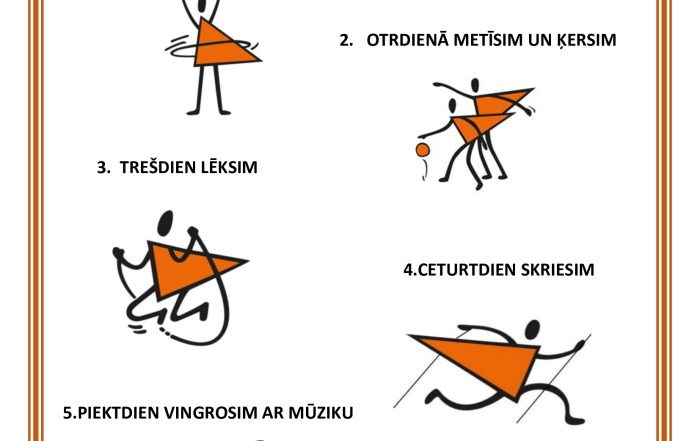 2. OTRDIENĀ METĪSIM UN ĶERSIM

3. TREŠDIEN LĒKSIM

4.CETURTDIEN SKRIESIM

5.PIEKTDIEN VINGROSIM AR MŪZIKU